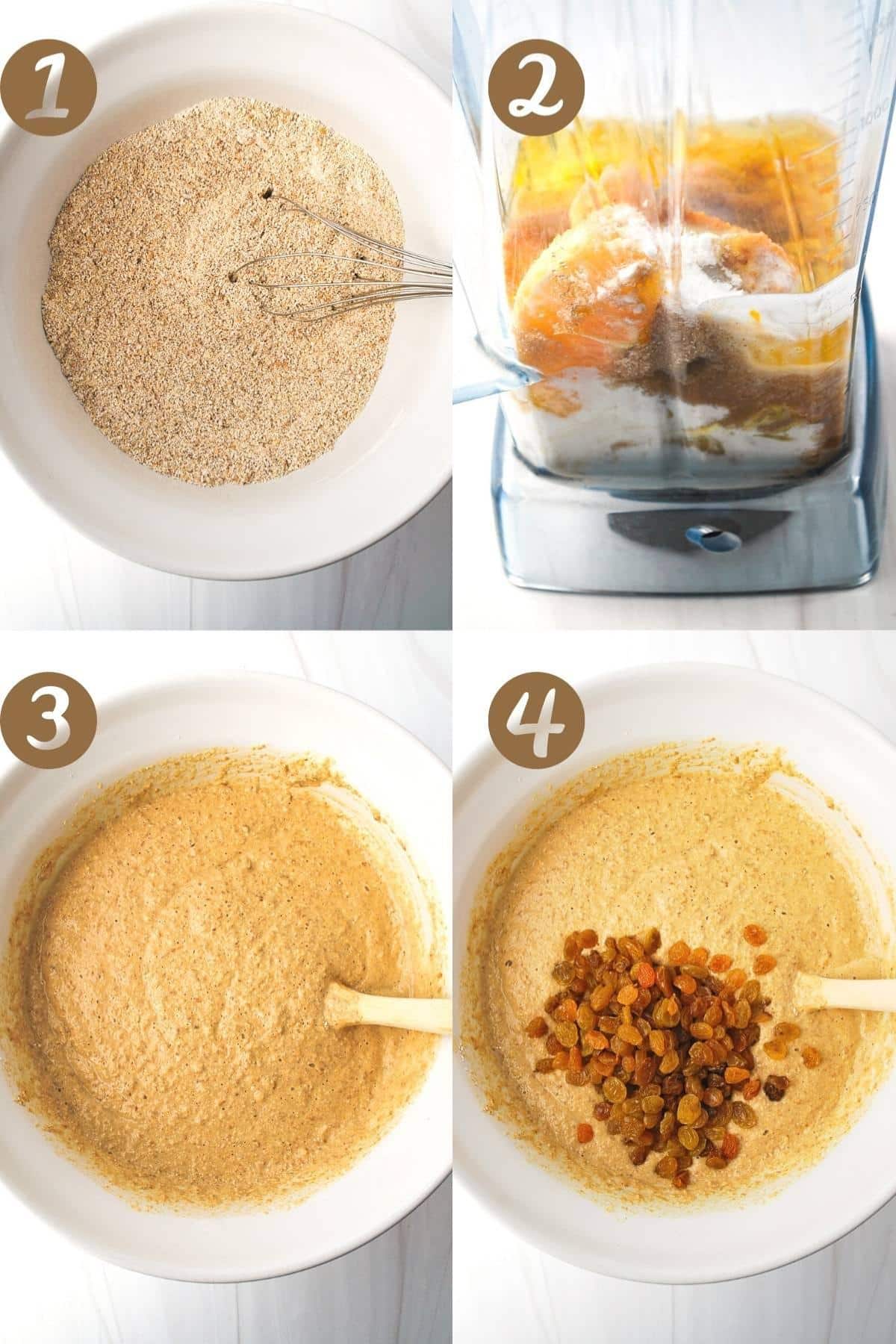 1

2

3

4