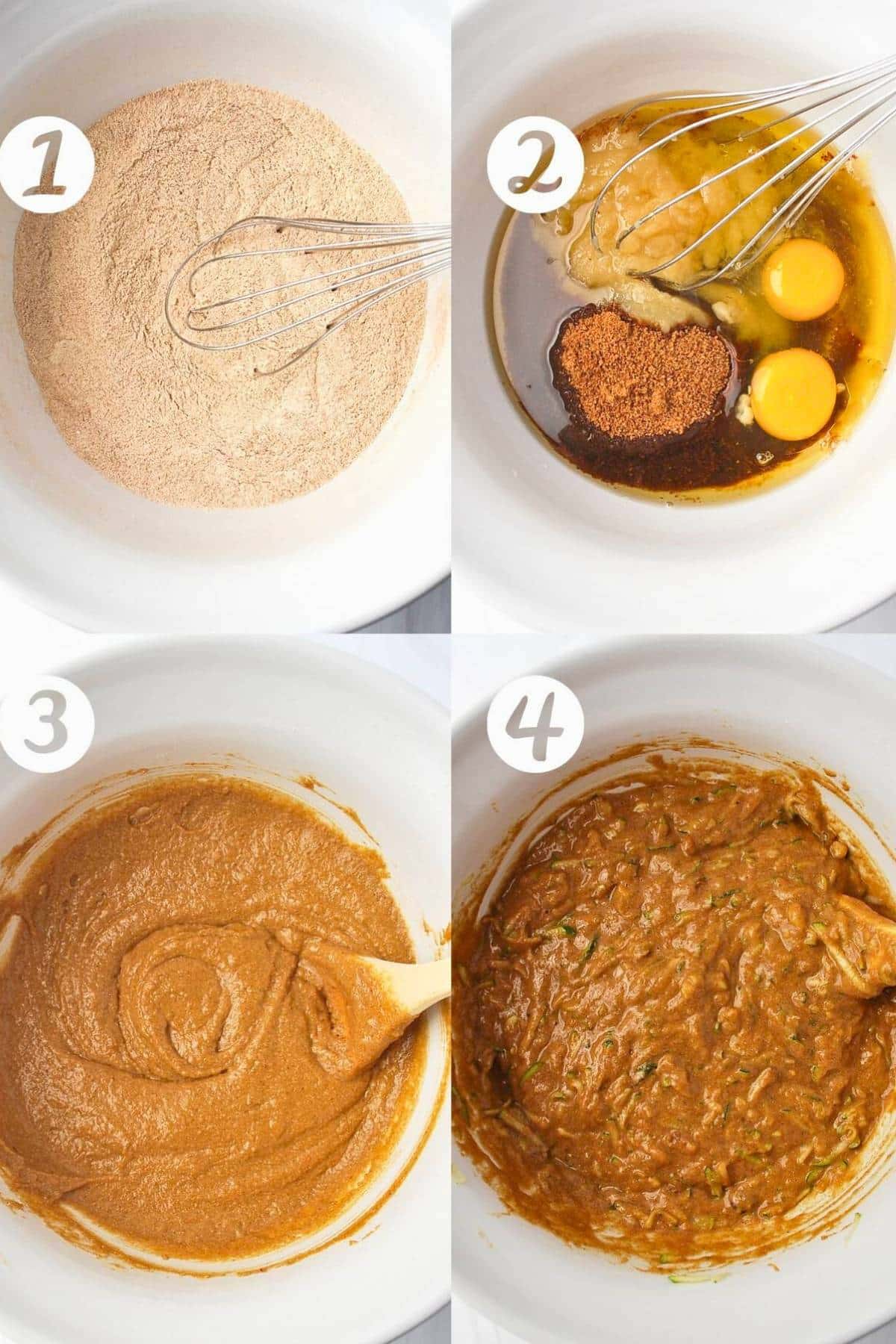 1
2
3
4