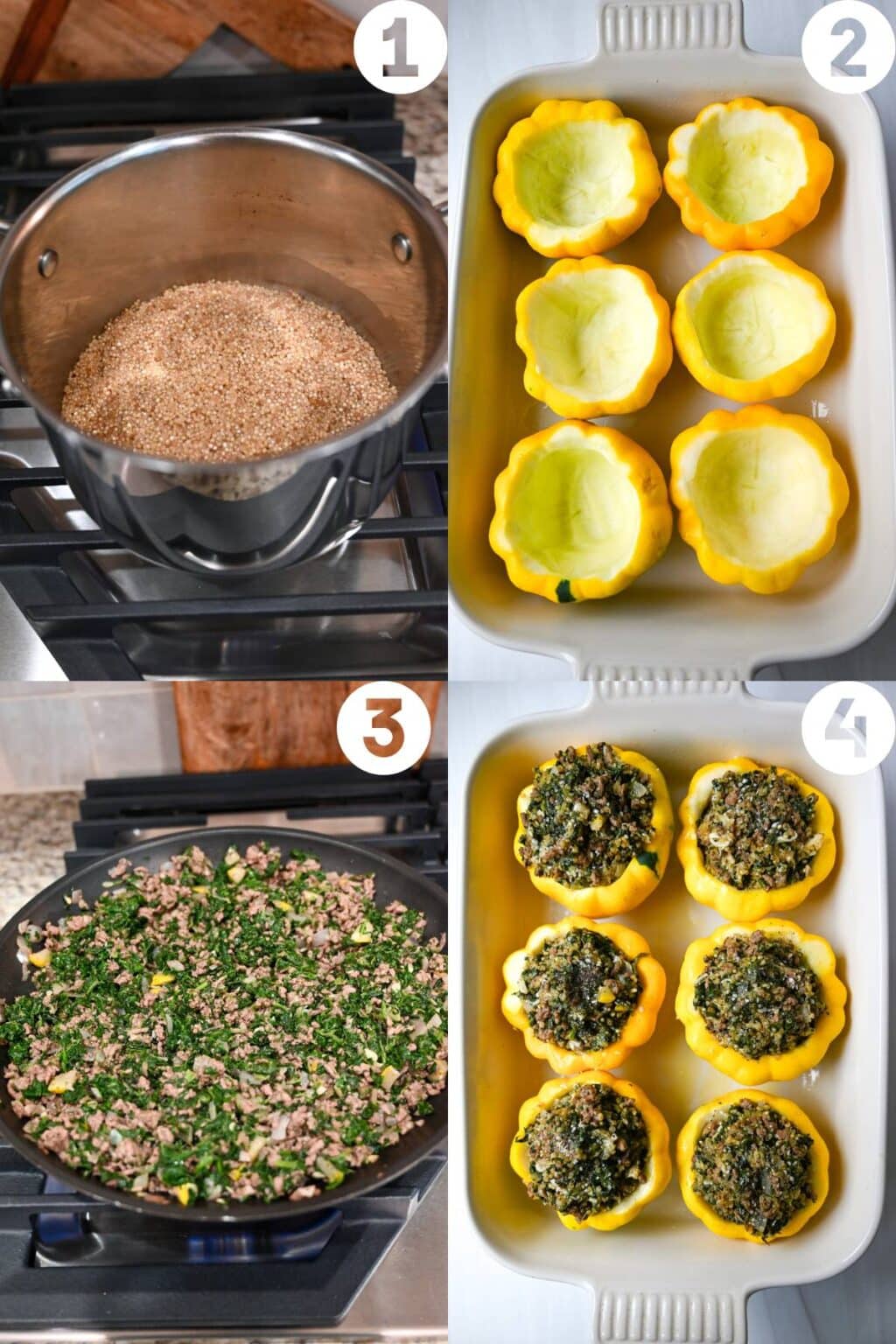 1

2

3

4